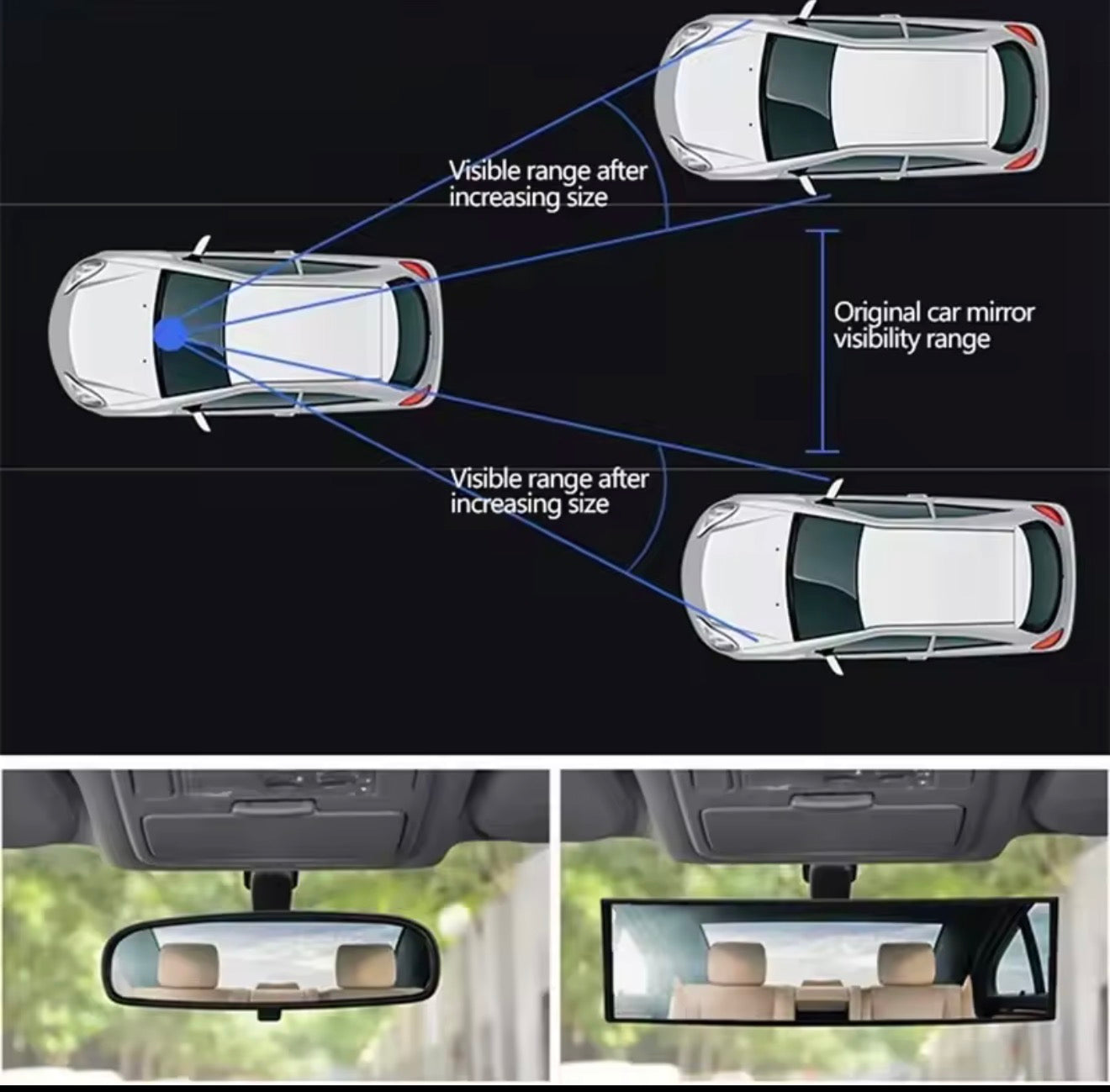 Visible range after increasing size

Original car mirror visibility range

Visible range after increasing size